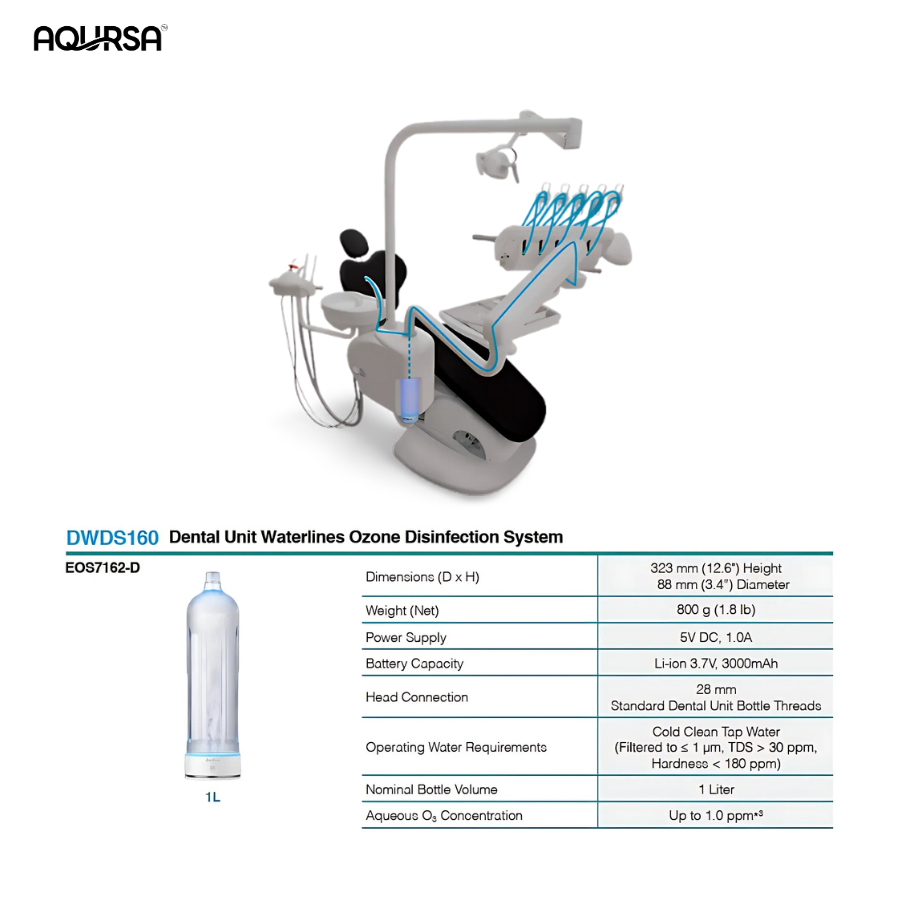 AQURSA

DWDS160 Dental Unit Waterlines Ozone Disinfection System

EOS7162-D

1L

| Dimensions (D x H) | 323 mm (12.6") Height 88 mm (3.4") Diameter |
|---|---|
| Weight (Net) | 800 g (1.8 lb) |
| Power Supply | 5V DC, 1.0A |
| Battery Capacity | Li-ion 3.7V, 3000mAh |
| Head Connection | 28 mm Standard Dental Unit Bottle Threads |
| Operating Water Requirements | Cold Clean Tap Water (Filtered to ≤ 1 µm, TDS > 30 ppm, Hardness < 180 ppm) |
| Nominal Bottle Volume | 1 Liter |
| Aqueous $O_3$ Concentration | Up to 1.0 ppm*3 |